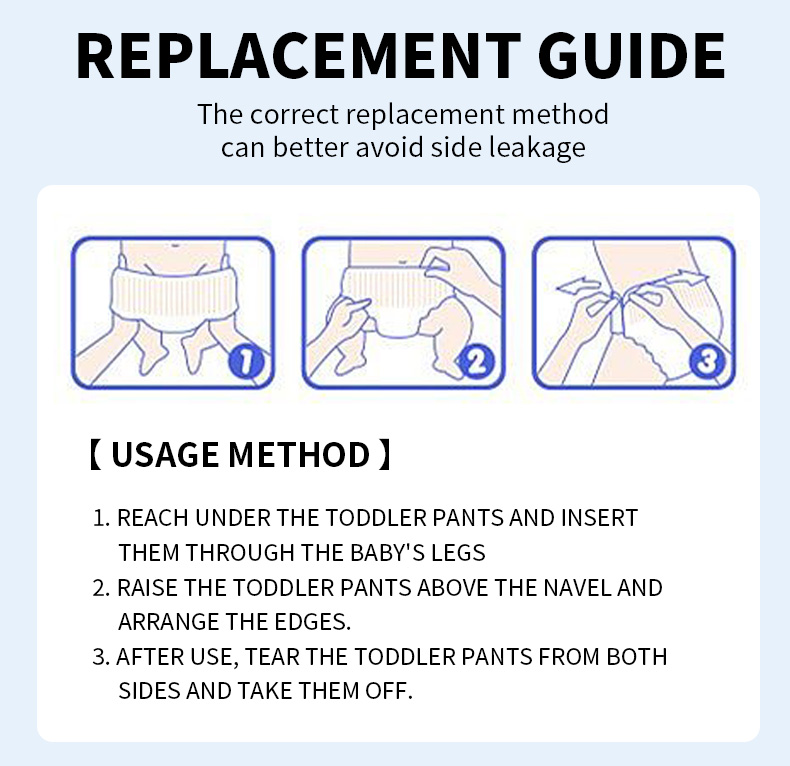 REPLACEMENT GUIDE

The correct replacement method can better avoid side leakage

1

2

3

【 USAGE METHOD 】

1. REACH UNDER THE TODDLER PANTS AND INSERT THEM THROUGH THE BABY'S LEGS
2. RAISE THE TODDLER PANTS ABOVE THE NAVEL AND ARRANGE THE EDGES.
3. AFTER USE, TEAR THE TODDLER PANTS FROM BOTH SIDES AND TAKE THEM OFF.